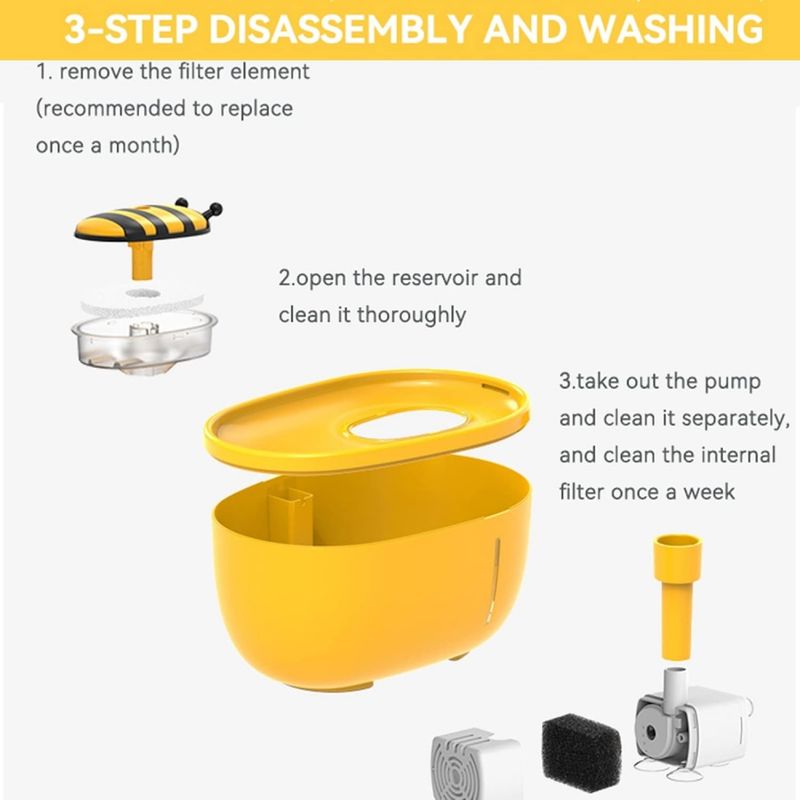 3-STEP DISASSEMBLY AND WASHING

1. remove the filter element (recommended to replace once a month)

2.open the reservoir and clean it thoroughly

3.take out the pump and clean it separately, and clean the internal filter once a week