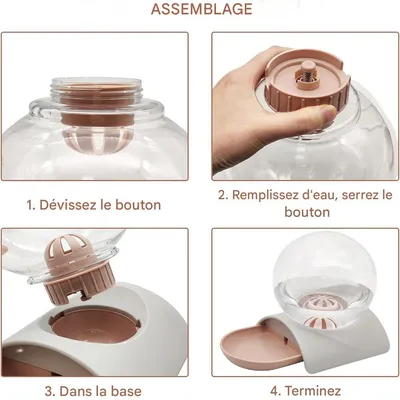 ASSEMBLAGE

1. Dévissez le bouton

2. Remplissez d'eau, serrez le bouton

3. Dans la base

4. Terminez