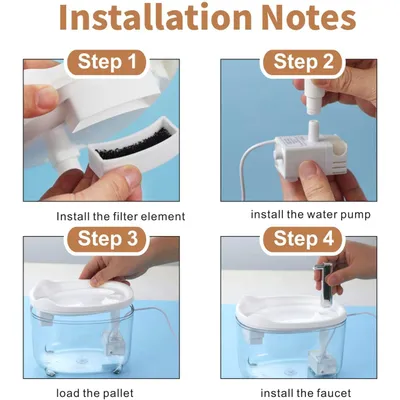 Installation Notes

Step 1

Install the filter element

Step 2

install the water pump

Step 3

load the pallet

Step 4

install the faucet