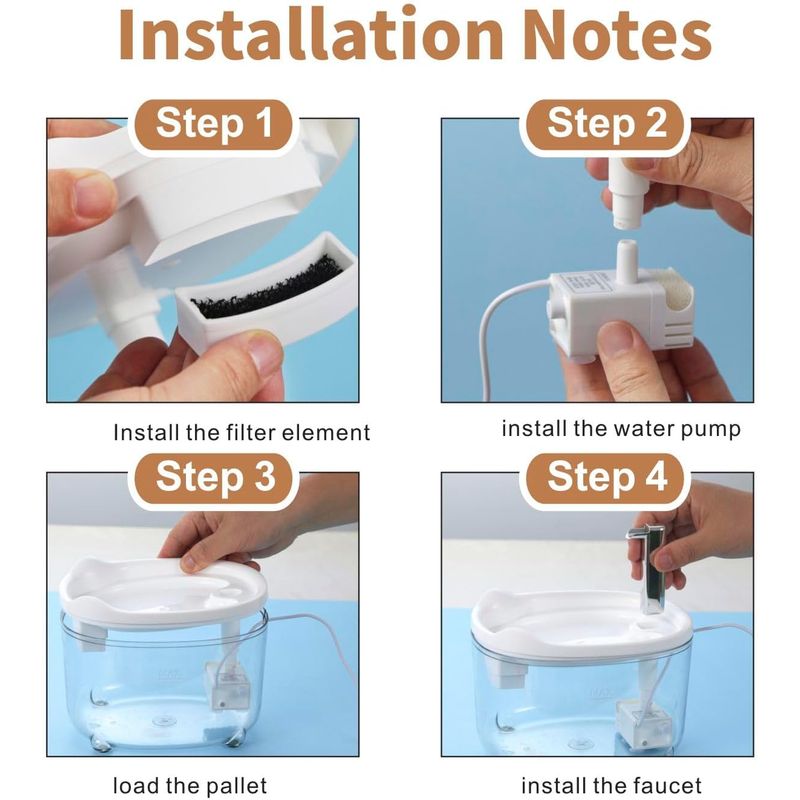 Installation Notes

Step 1

Install the filter element

Step 2

install the water pump

Step 3

load the pallet

Step 4

install the faucet