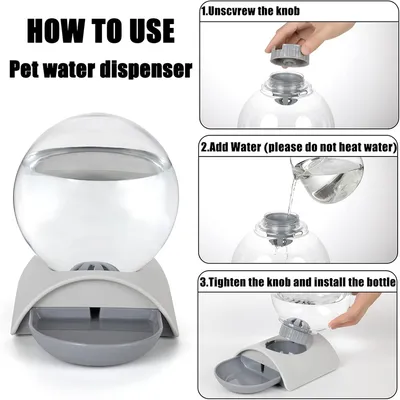 HOW TO USE
Pet water dispenser

1.Unscvrew the knob

2.Add Water (please do not heat water)

3.Tighten the knob and install the bottle