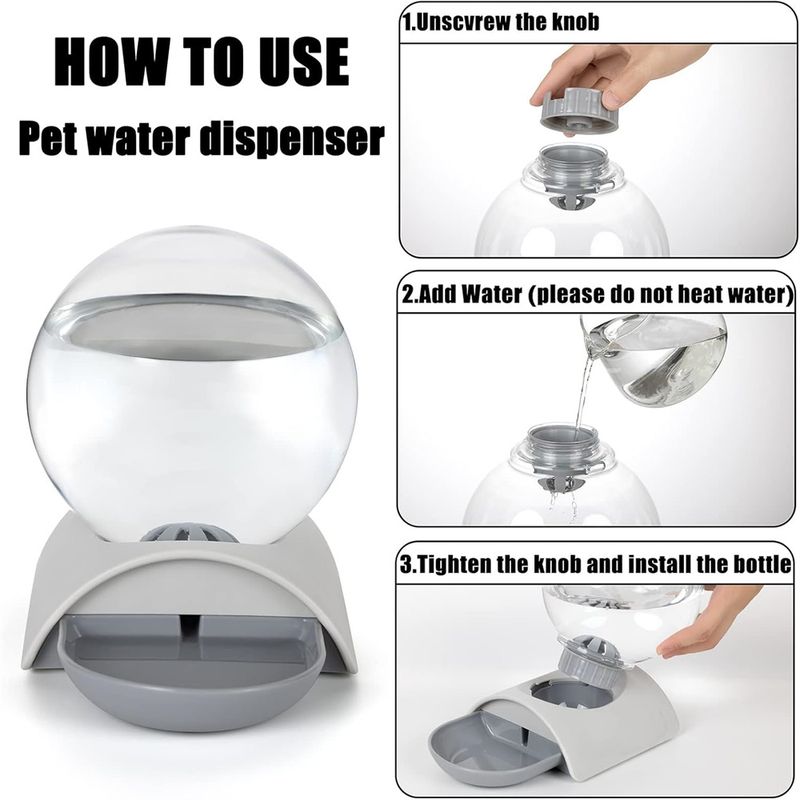 HOW TO USE
Pet water dispenser

1.Unscvrew the knob

2.Add Water (please do not heat water)

3.Tighten the knob and install the bottle