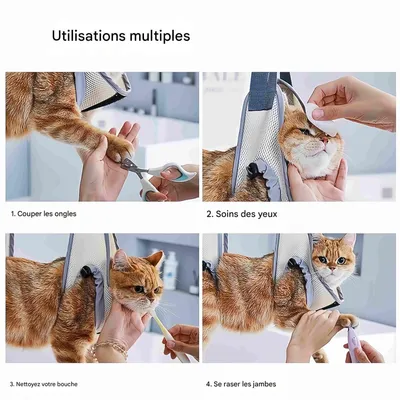 Utilisations multiples

1. Couper les ongles

2. Soins des yeux

3. Nettoyez votre bouche

4. Se raser les jambes