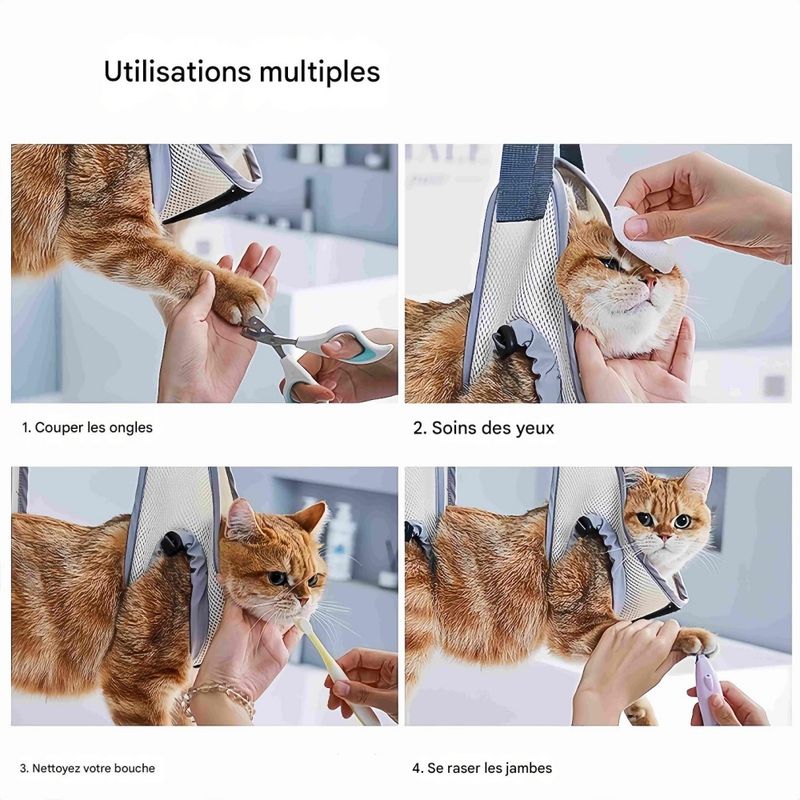 Utilisations multiples

1. Couper les ongles

2. Soins des yeux

3. Nettoyez votre bouche

4. Se raser les jambes