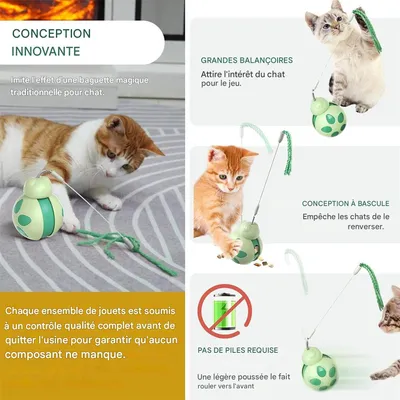 CONCEPTION INNOVANTE

Imite l'effet d'une baguette magique traditionnelle pour chat.

Chaque ensemble de jouets est soumis à un contrôle qualité complet avant de quitter l'usine pour garantir qu'aucun composant ne manque.

GRANDES BALANÇOIRES

Attire l'intérêt du chat pour le jeu.

CONCEPTION À BASCULE

Empêche les chats de le renverser.

PAS DE PILES REQUISE

Une légère poussée le fait rouler vers l'avant