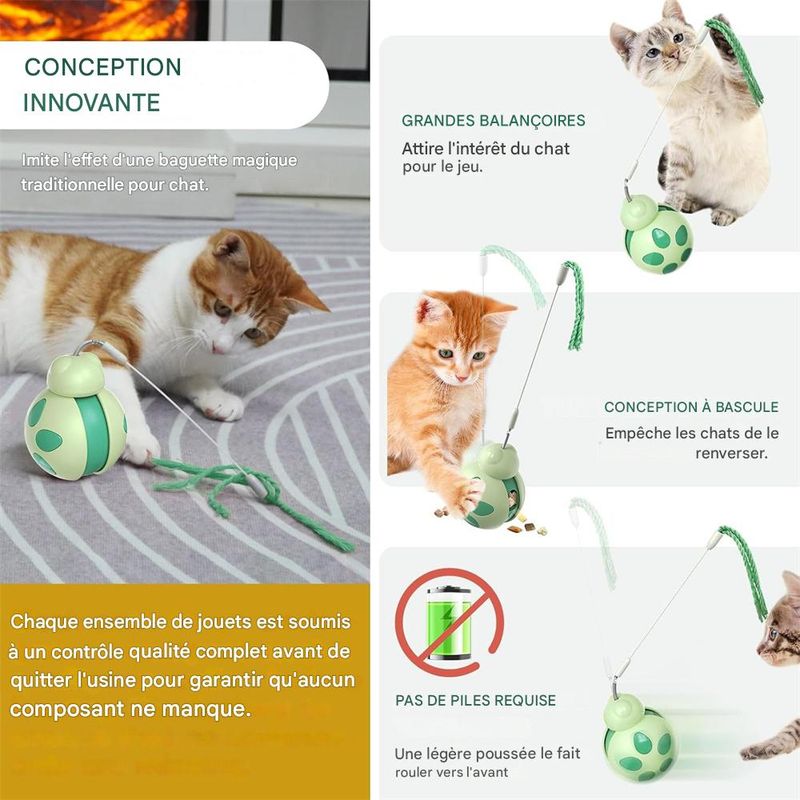 CONCEPTION INNOVANTE

Imite l'effet d'une baguette magique traditionnelle pour chat.

Chaque ensemble de jouets est soumis à un contrôle qualité complet avant de quitter l'usine pour garantir qu'aucun composant ne manque.

GRANDES BALANÇOIRES

Attire l'intérêt du chat pour le jeu.

CONCEPTION À BASCULE

Empêche les chats de le renverser.

PAS DE PILES REQUISE

Une légère poussée le fait rouler vers l'avant