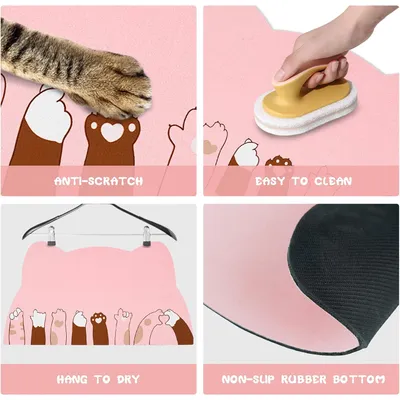 ANTI-SCRATCH

EASY TO CLEAN

HANG TO DRY

NON-SLIP RUBBER BOTTOM