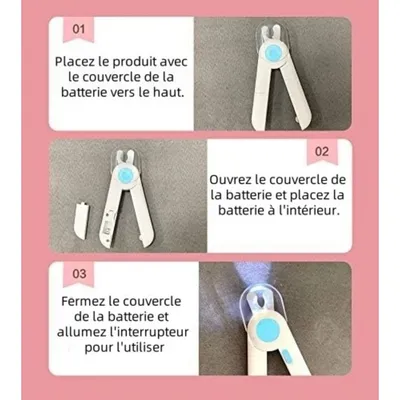 01

Placez le produit avec le couvercle de la batterie vers le haut.

02

Ouvrez le couvercle de la batterie et placez la batterie à l'intérieur.

03

Fermez le couvercle de la batterie et allumez l'interrupteur pour l'utiliser