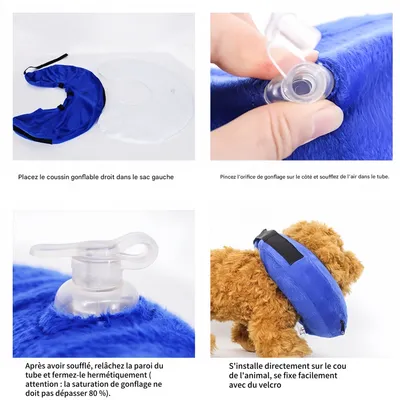 Placez le coussin gonflable droit dans le sac gauche

Pincez l'orifice de gonflage sur le côté et soufflez de l'air dans le tube.

Après avoir soufflé, relâchez la paroi du tube et fermez-le hermétiquement ( attention : la saturation de gonflage ne doit pas dépasser 80 %).

S'installe directement sur le cou de l'animal, se fixe facilement avec du velcro