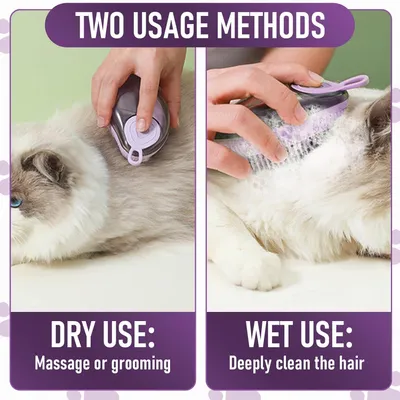 TWO USAGE METHODS

DRY USE:
Massage or grooming

WET USE:
Deeply clean the hair