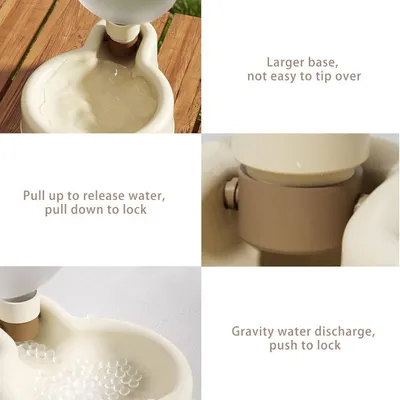 Larger base,
not easy to tip over

Pull up to release water,
pull down to lock

Gravity water discharge,
push to lock