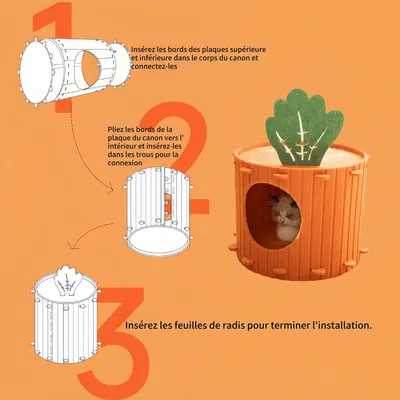 1

Insérez les bords des plaques supérieure et inférieure dans le corps du canon et connectez-les

2

Pliez les bords de la plaque du canon vers l' intérieur et insérez-les dans les trous pour la connexion

3

Insérez les feuilles de radis pour terminer l'installation.