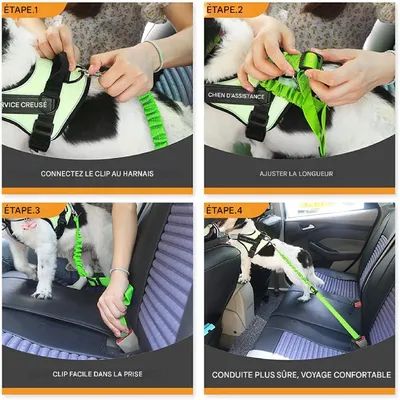 ÉTAPE.1

RVICE CREUSÉ

CONNECTEZ LE CLIP AU HARNAIS

ÉTAPE.2

CHIEN D'ASSISTANCE

AJUSTER LA LONGUEUR

ÉTAPE.3

CLIP FACILE DANS LA PRISE

ÉTAPE.4

CONDUITE PLUS SÛRE, VOYAGE CONFORTABLE