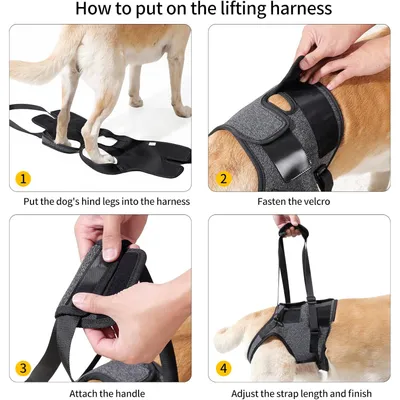 How to put on the lifting harness

1

Put the dog's hind legs into the harness

2

Fasten the velcro

3

Attach the handle

4

Adjust the strap length and finish