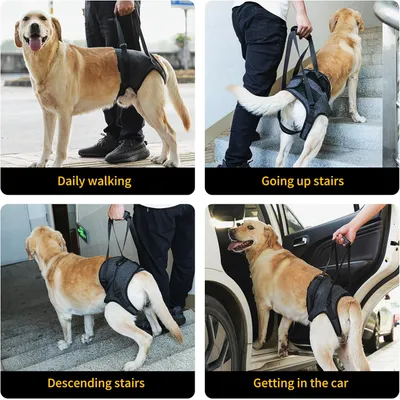 Daily walking

Going up stairs

Descending stairs

Getting in the car