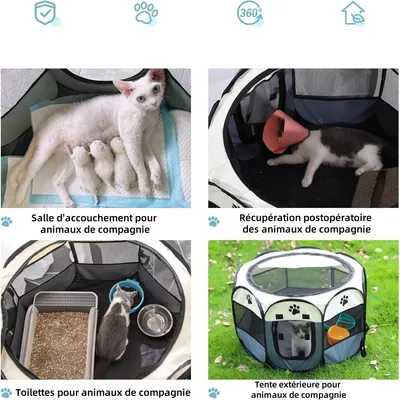 360°

Salle d'accouchement pour animaux de compagnie

Récupération postopératoire des animaux de compagnie

Toilettes pour animaux de compagnie

Tente extérieure pour animaux de compagnie