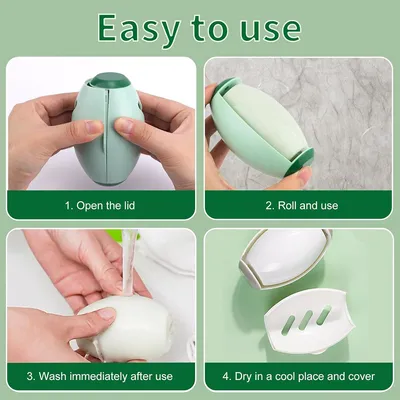 Easy to use

1. Open the lid

2. Roll and use

3. Wash immediately after use

4. Dry in a cool place and cover