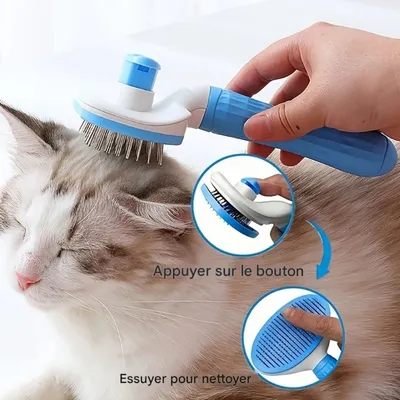 Appuyer sur le bouton

Essuyer pour nettoyer