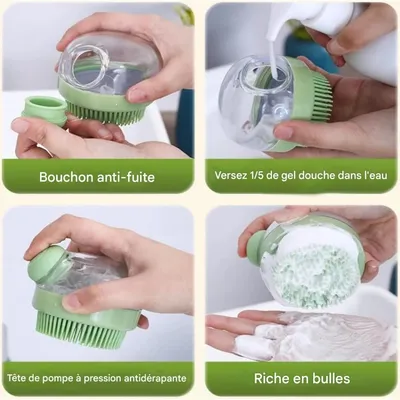 Bouchon anti-fuite

Versez 1/5 de gel douche dans l'eau

Tête de pompe à pression antidérapante

Riche en bulles