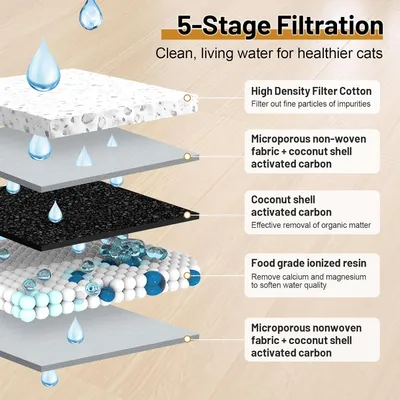 5-Stage Filtration

Clean, living water for healthier cats

High Density Filter Cotton
Filter out fine particles of impurities

Microporous non-woven fabric + coconut shell activated carbon

Coconut shell activated carbon
Effective removal of organic matter

Food grade ionized resin
Remove calcium and magnesium to soften water quality

Microporous nonwoven fabric + coconut shell activated carbon