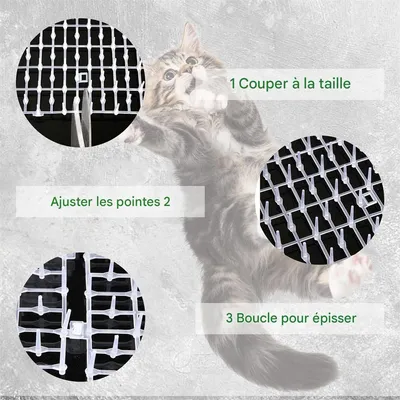 1 Couper à la taille

Ajuster les pointes 2

3 Boucle pour épisser