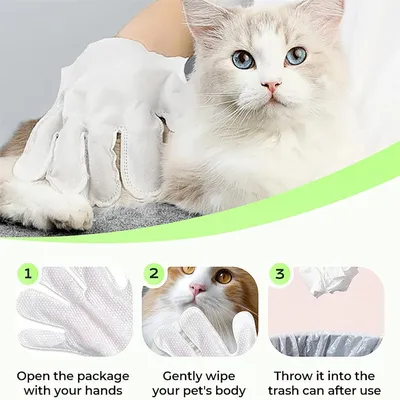 1

Open the package with your hands

2

Gently wipe your pet's body

3

Throw it into the trash can after use