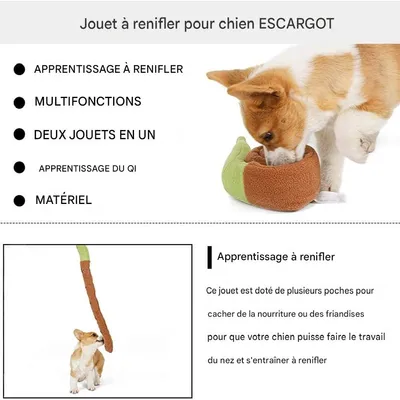 Jouet à renifler pour chien ESCARGOT

APPRENTISSAGE À RENIFLER

MULTIFONCTIONS

DEUX JOUETS EN UN

APPRENTISSAGE DU QI

MATÉRIEL

Apprentissage à renifler

Ce jouet est doté de plusieurs poches pour cacher de la nourriture ou des friandises pour que votre chien puisse faire le travail du nez et s'entrainer à renifler