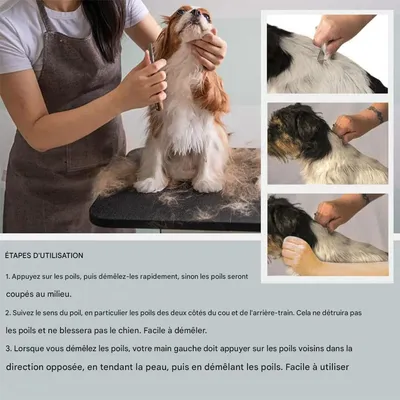 ÉTAPES D'UTILISATION

1. Appuyez sur les poils, puis démêlez-les rapidement, sinon les poils seront coupés au milieu.

2. Suivez le sens du poil, en particulier les poils des deux côtés du cou et de l'arrière-train. Cela ne détruira pas les poils et ne blessera pas le chien. Facile à démêler.

3. Lorsque vous démêlez les poils, votre main gauche doit appuyer sur les poils voisins dans la direction opposée, en tendant la peau, puis en démêlant les poils. Facile à utiliser