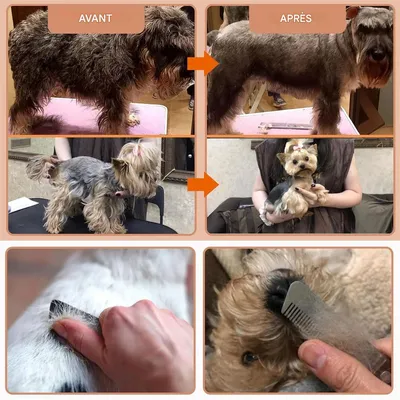 AVANT

APRÈS