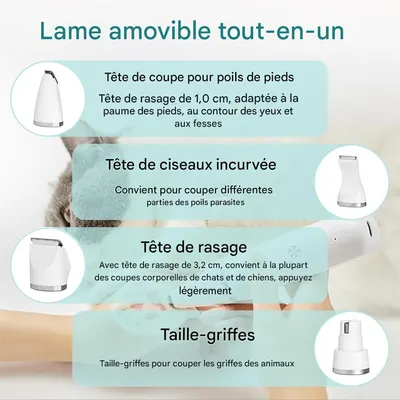 Lame amovible tout-en-un

Tête de coupe pour poils de pieds

Tête de rasage de 1,0 cm, adaptée à la paume des pieds, au contour des yeux et aux fesses

Tête de ciseaux incurvée

Convient pour couper différentes parties des poils parasites

Tête de rasage

Avec tête de rasage de 3,2 cm, convient à la plupart des coupes corporelles de chats et de chiens, appuyez légèrement

Taille-griffes

Taille-griffes pour couper les griffes des animaux