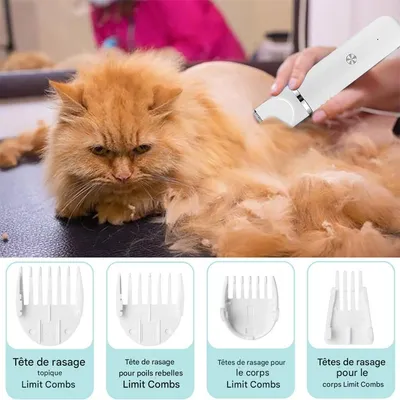 Tête de rasage topique Limit Combs

Tête de rasage pour poils rebelles Limit Combs

Têtes de rasage pour le corps Limit Combs

Têtes de rasage pour le corps Limit Combs