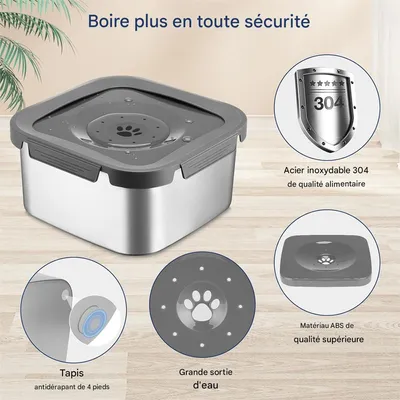 Boire plus en toute sécurité

304

Acier inoxydable 304
de qualité alimentaire

Matériau ABS de
qualité supérieure

Tapis
antidérapant de 4 pieds

Grande sortie
d'eau