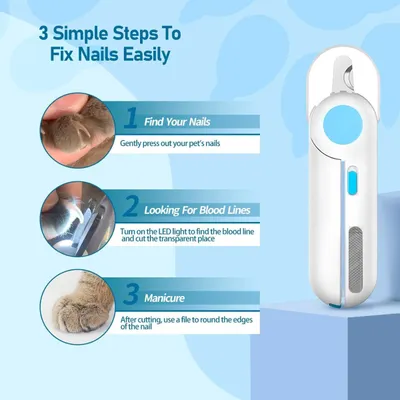 3 Simple Steps To Fix Nails Easily

1 Find Your Nails

Gently press out your pet's nails

2 Looking For Blood Lines

Turn on the LED light to find the blood line and cut the transparent place

3 Manicure

After cutting, use a file to round the edges of the nail