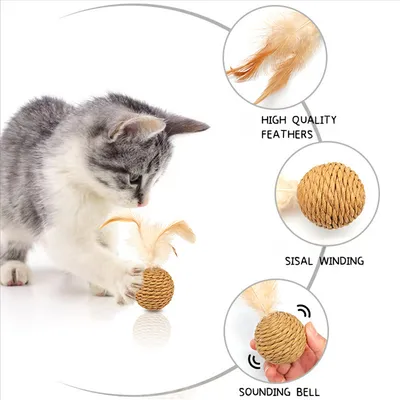 HIGH QUALITY FEATHERS

SISAL WINDING

SOUNDING BELL