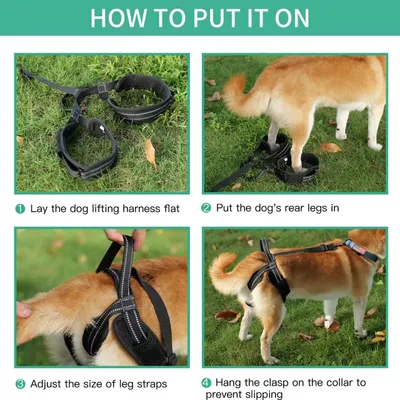 HOW TO PUT IT ON

1 Lay the dog lifting harness flat

2 Put the dog's rear legs in

3 Adjust the size of leg straps

4 Hang the clasp on the collar to prevent slipping