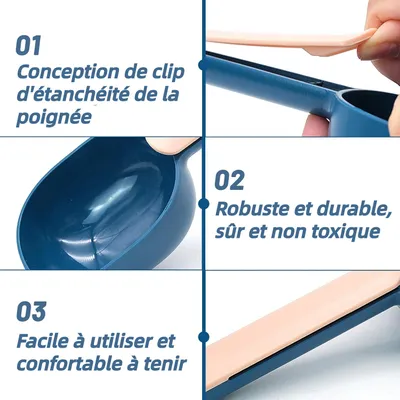 01
Conception de clip d'étanchéité de la poignée

02
Robuste et durable, sûr et non toxique

03
Facile à utiliser et confortable à tenir