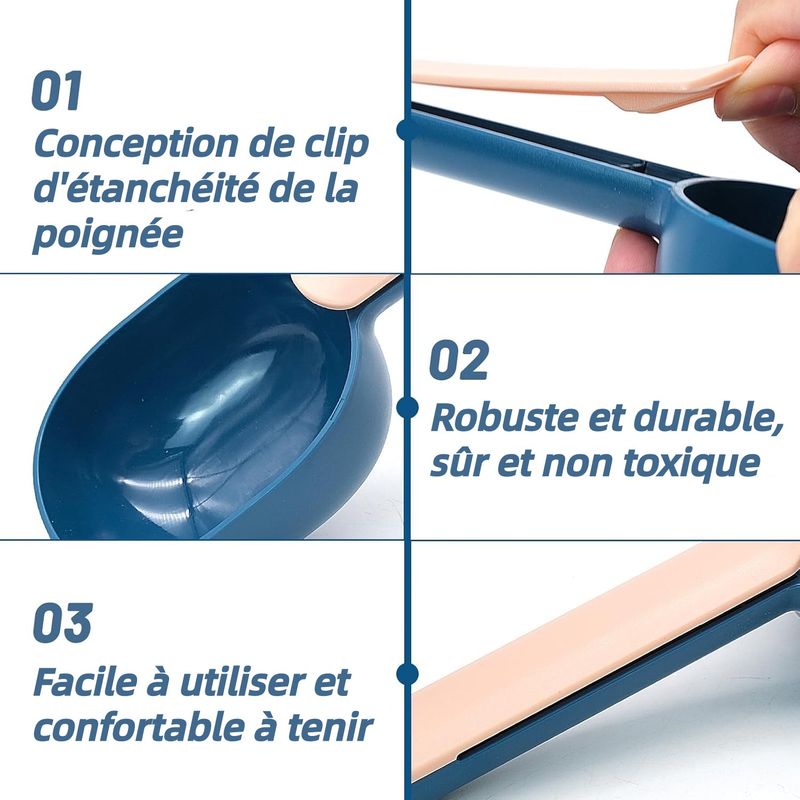 01
Conception de clip d'étanchéité de la poignée

02
Robuste et durable, sûr et non toxique

03
Facile à utiliser et confortable à tenir