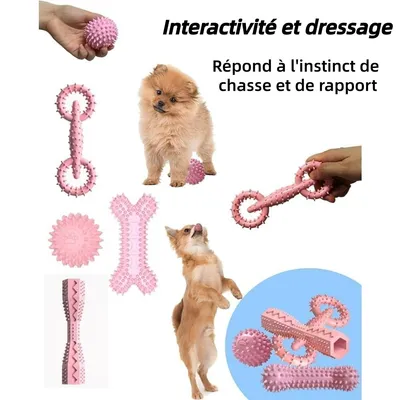 Interactivité et dressage

Répond à l'instinct de chasse et de rapport