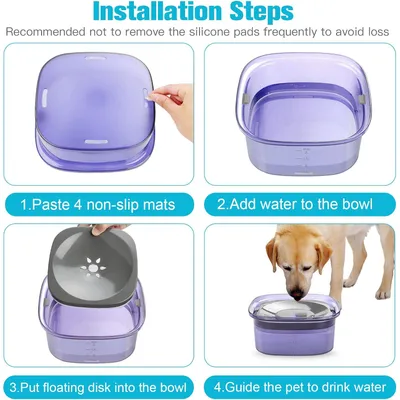 Installation Steps

Recommended not to remove the silicone pads frequently to avoid loss

1.Paste 4 non-slip mats

2.Add water to the bowl

3.Put floating disk into the bowl

4.Guide the pet to drink water