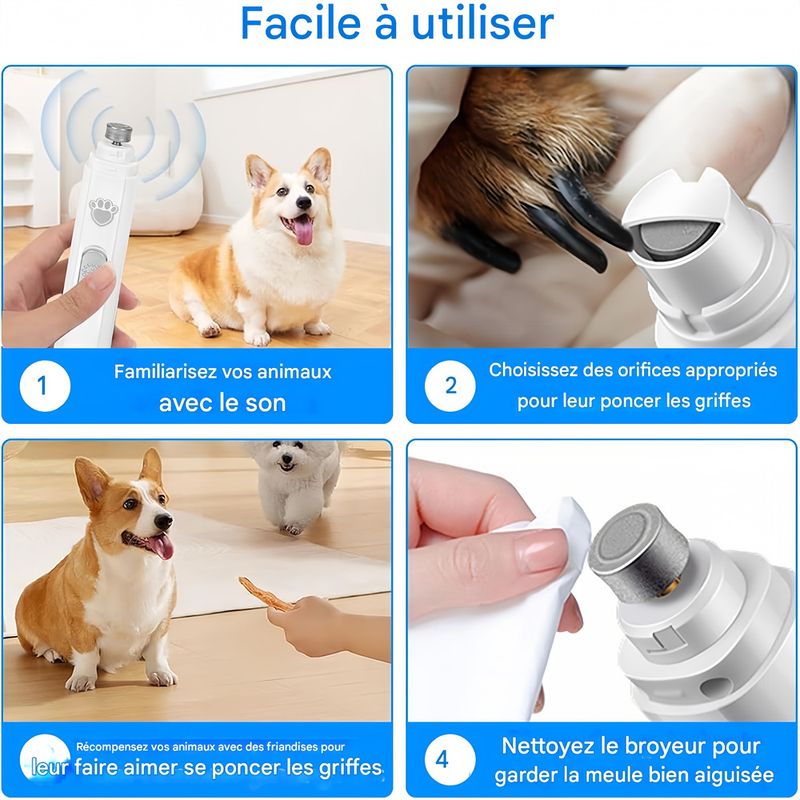 Facile à utiliser

1 Familiarisez vos animaux avec le son

2 Choisissez des orifices appropriés pour leur poncer les griffes

Récompensez vos animaux avec des friandises pour leur faire aimer se poncer les griffes

4 Nettoyez le broyeur pour garder la meule bien aiguisée