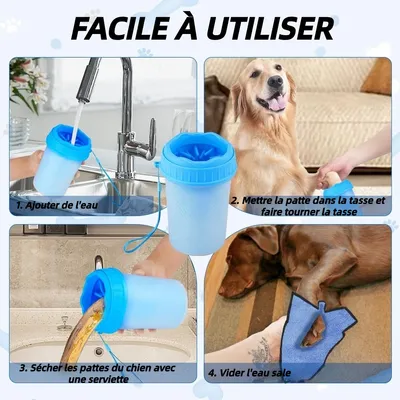 FACILE À UTILISER

1. Ajouter de l'eau

2. Mettre la patte dans la tasse et faire tourner la tasse

3. Sécher les pattes du chien avec une serviette

4. Vider l'eau sale