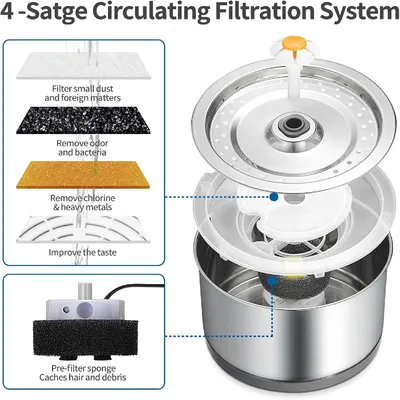 4 -Satge Circulating Filtration System

Filter small dust and foreign matters

Remove odor and bacteria

Remove chlorine & heavy metals

Improve the taste

Pre-filter sponge Caches hair and debris