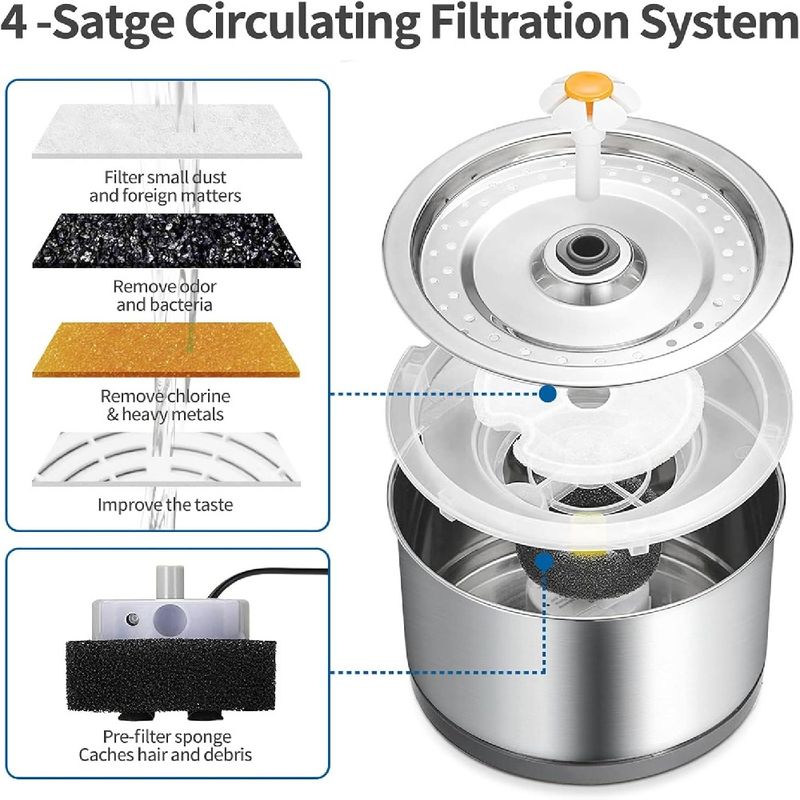 4 -Satge Circulating Filtration System

Filter small dust and foreign matters

Remove odor and bacteria

Remove chlorine & heavy metals

Improve the taste

Pre-filter sponge Caches hair and debris