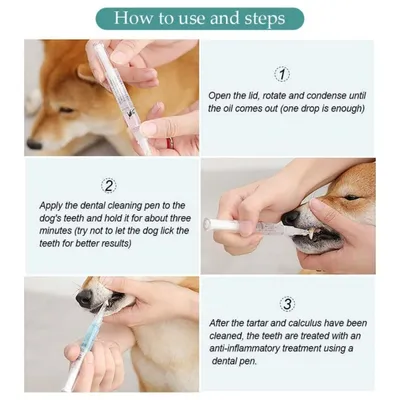 How to use and steps

1

Open the lid, rotate and condense until the oil comes out (one drop is enough)

2

Apply the dental cleaning pen to the dog's teeth and hold it for about three minutes (try not to let the dog lick the teeth for better results)

3

After the tartar and calculus have been cleaned, the teeth are treated with an anti-inflammatory treatment using a dental pen.