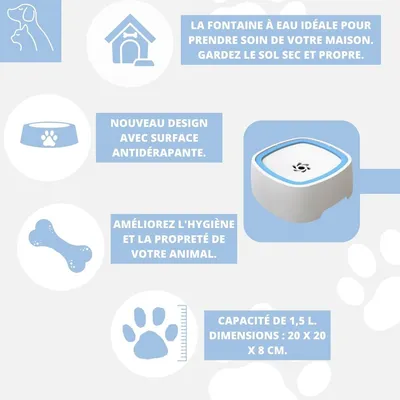 LA FONTAINE À EAU IDÉALE POUR PRENDRE SOIN DE VOTRE MAISON. GARDEZ LE SOL SEC ET PROPRE.

NOUVEAU DESIGN AVEC SURFACE ANTIDÉRAPANTE.

AMÉLIOREZ L'HYGIÈNE ET LA PROPRETÉ DE VOTRE ANIMAL.

CAPACITÉ DE 1,5 L. DIMENSIONS : 20 X 20 X 8 CM.