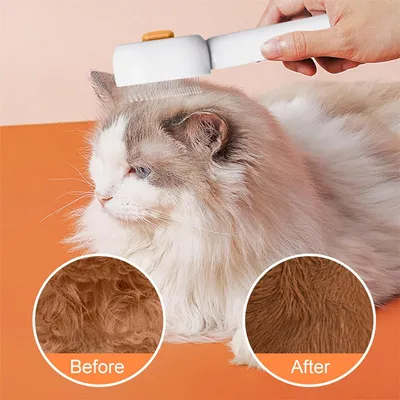 Before

After