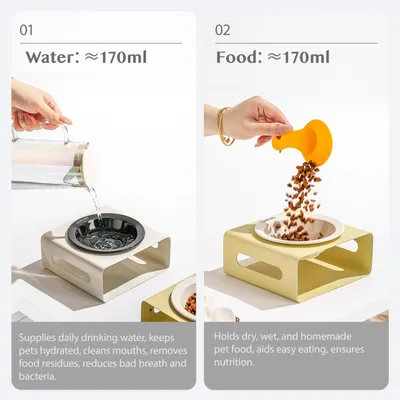 01

Water: ≈170ml

Supplies daily drinking water, keeps pets hydrated, cleans mouths, removes food residues, reduces bad breath and bacteria.

02

Food: ≈170ml

Holds dry, wet, and homemade pet food, aids easy eating, ensures nutrition.