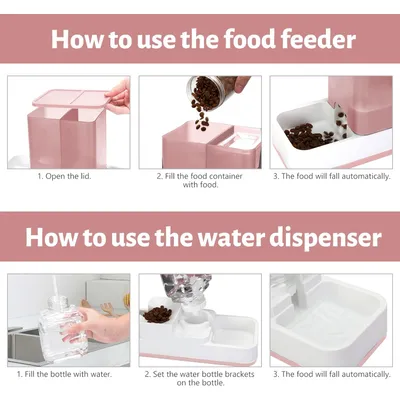 How to use the food feeder

1. Open the lid.

2. Fill the food container with food.

3. The food will fall automatically.

How to use the water dispenser

1. Fill the bottle with water.

2. Set the water bottle brackets on the bottle.

3. The food will fall automatically.