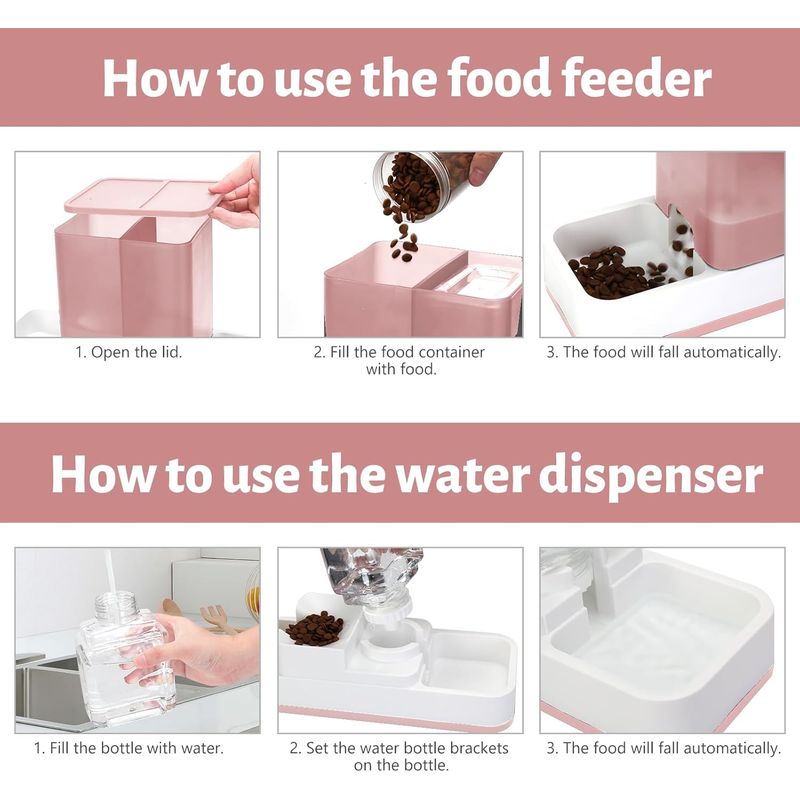 How to use the food feeder

1. Open the lid.

2. Fill the food container with food.

3. The food will fall automatically.

How to use the water dispenser

1. Fill the bottle with water.

2. Set the water bottle brackets on the bottle.

3. The food will fall automatically.