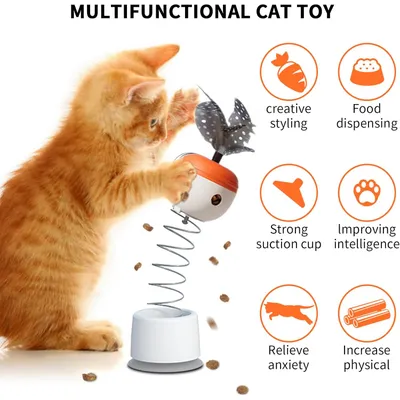 MULTIFUNCTIONAL CAT TOY

creative styling

Food dispensing

Strong suction cup

lmproving intelligence

Relieve anxiety

Increase physical